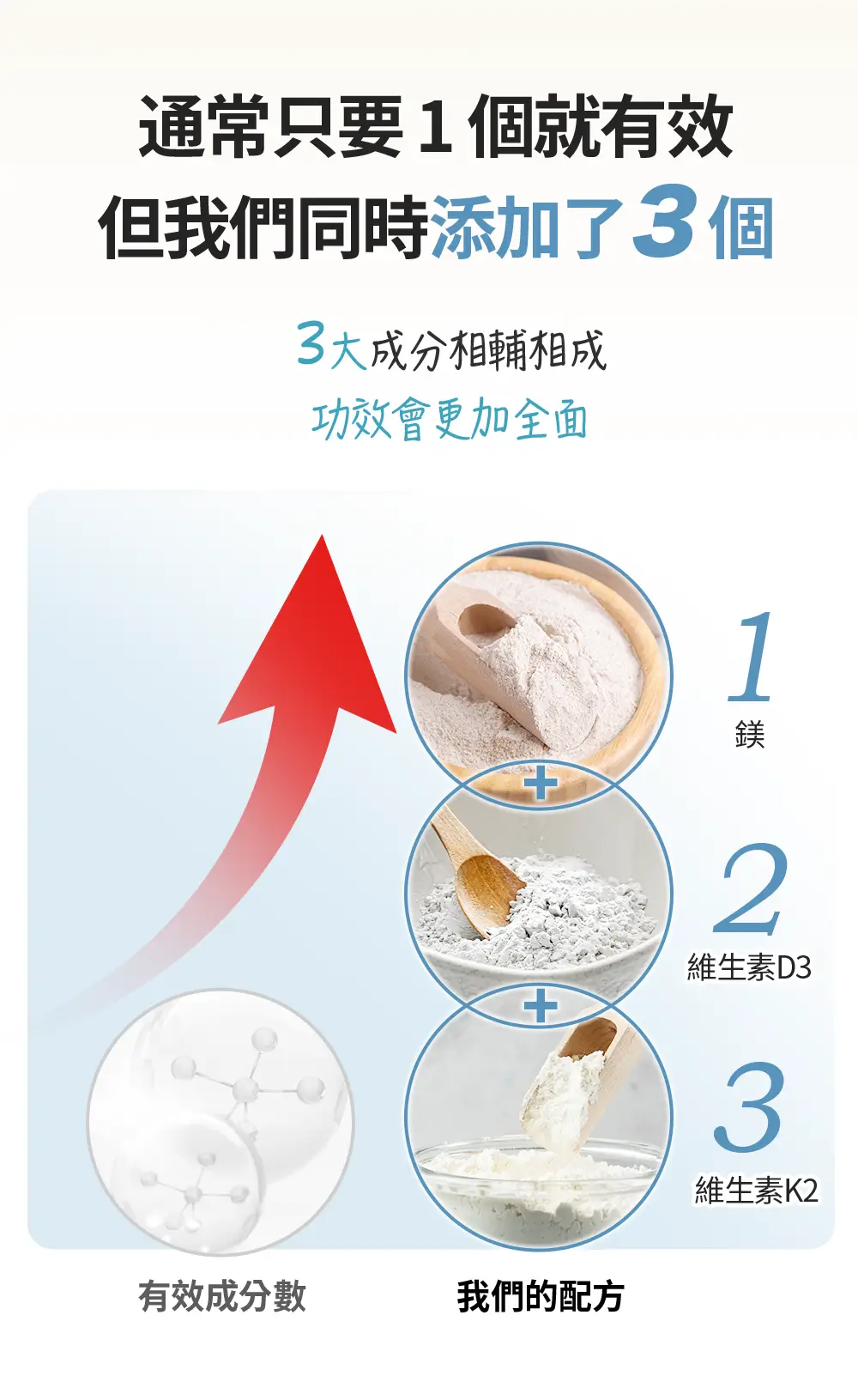 通常只要 1 個就有效
但我們同時添加了 3 個

3大成分相輔相成
功效會更加全面

1
鎂

+

2
維生素D3

+

3
維生素K2

有效成分數

我們的配方